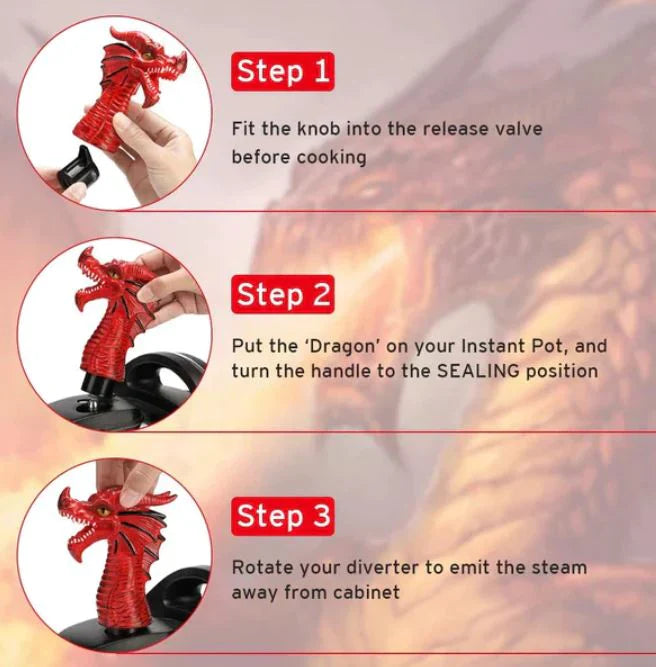 Step 1

Fit the knob into the release valve before cooking

Step 2

Put the 'Dragon' on your Instant Pot, and turn the handle to the SEALING position

Step 3

Rotate your diverter to emit the steam away from cabinet