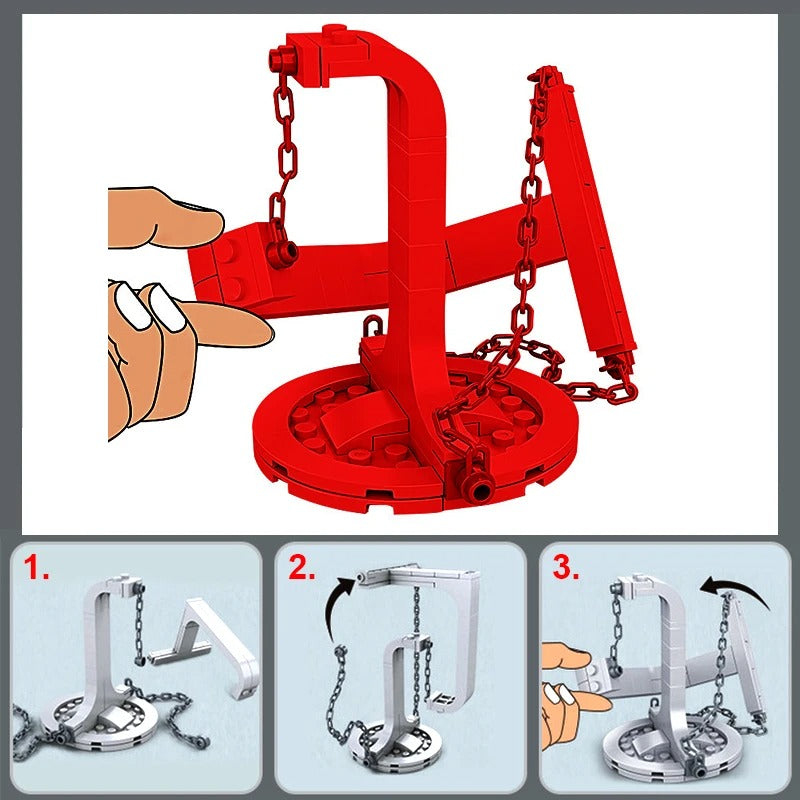 1.

2.

3.