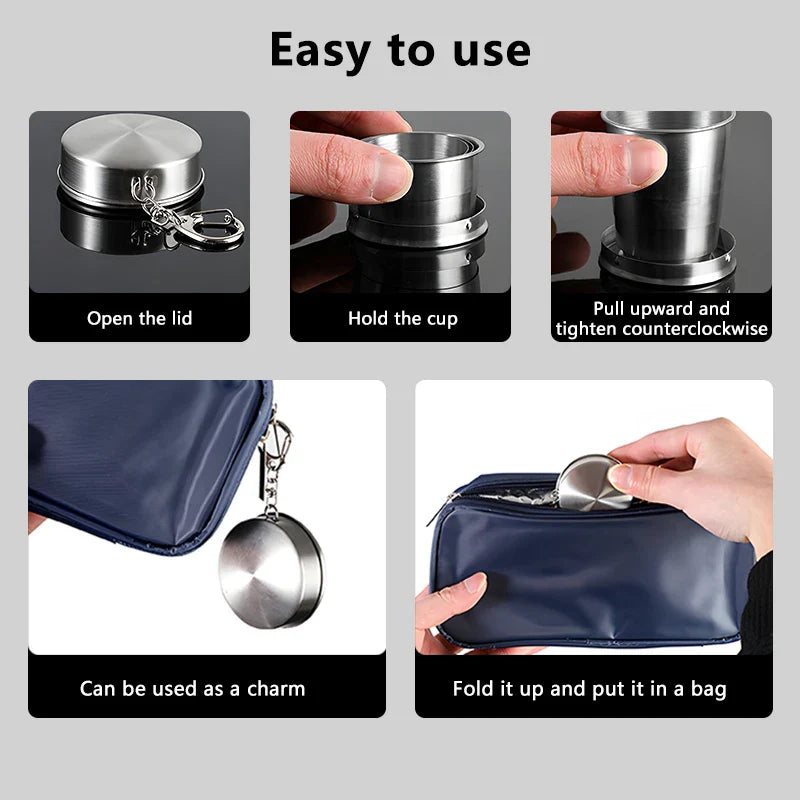 Easy to use

Open the lid

Hold the cup

Pull upward and tighten counterclockwise

Can be used as a charm

Fold it up and put it in a bag