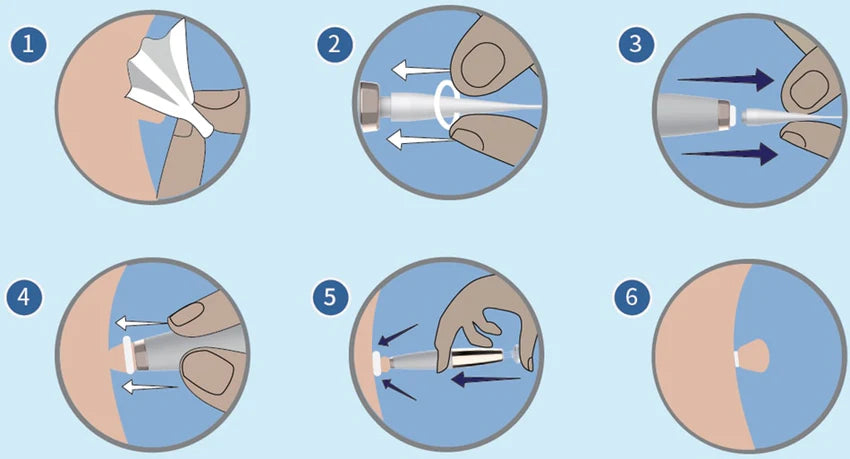 1

2

3

4

5

6