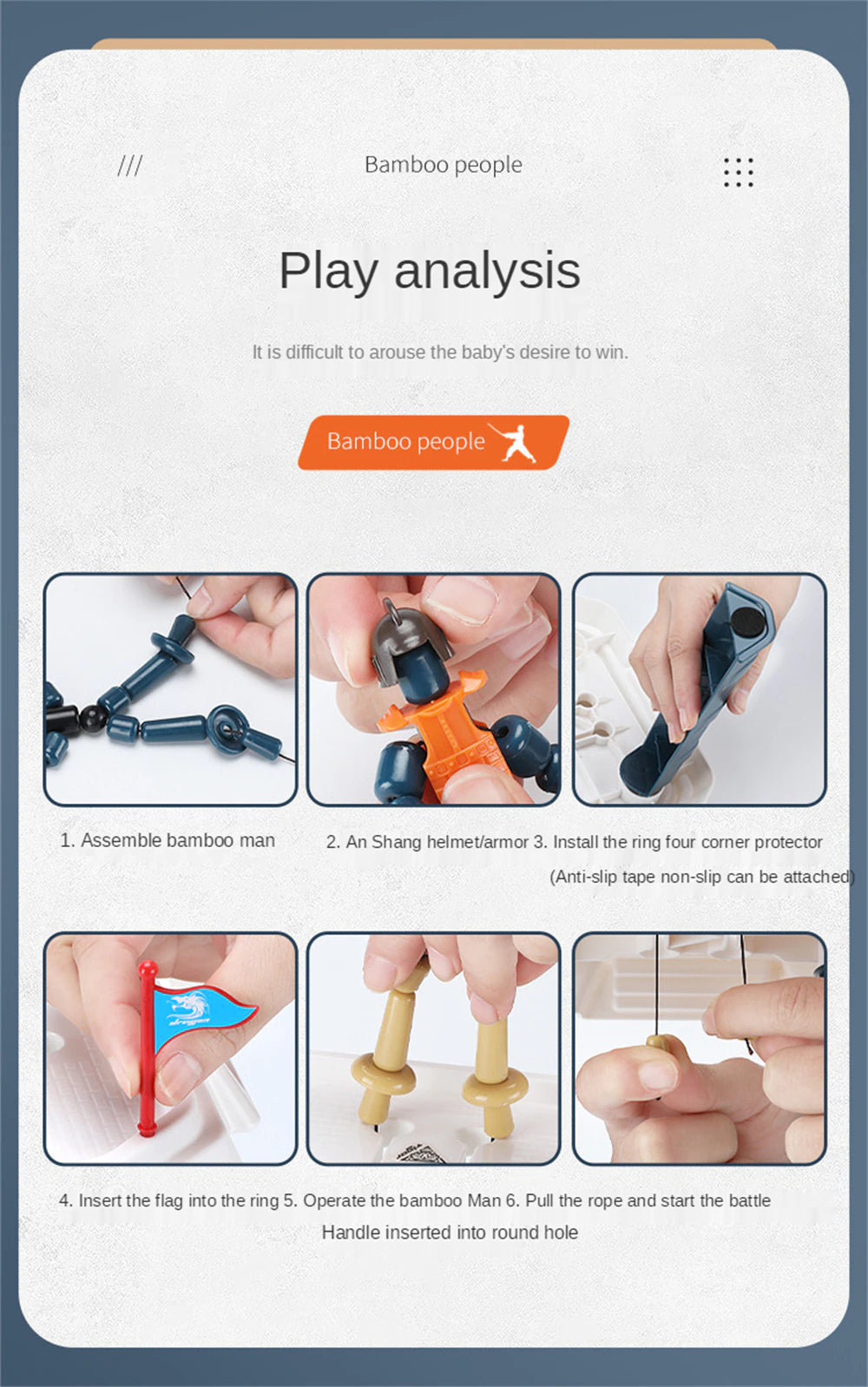 ///

Bamboo people

Play analysis

It is difficult to arouse the baby's desire to win.

Bamboo people

1. Assemble bamboo man

2. An Shang helmet/armor 3. Install the ring four corner protector

(Anti-slip tape non-slip can be attached)

4. Insert the flag into the ring 5. Operate the bamboo Man 6. Pull the rope and start the battle

Handle inserted into round hole