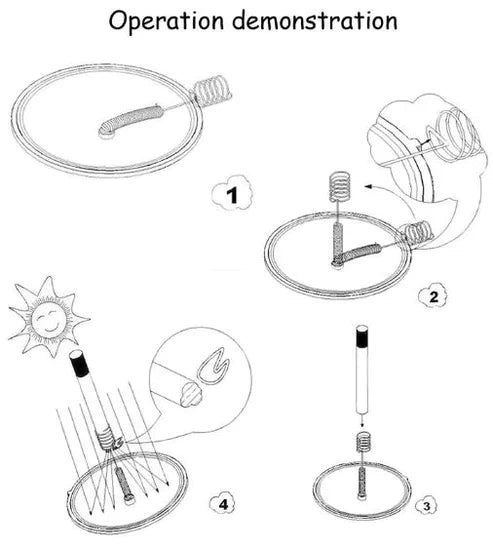 Operation demonstration

1

2

4

3