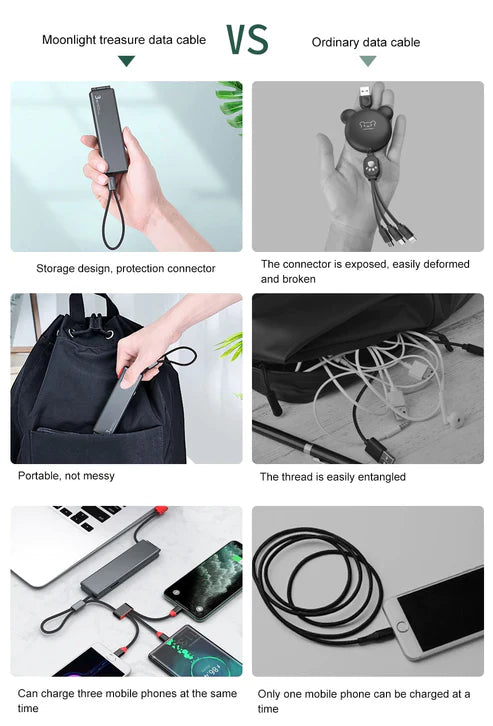 Moonlight treasure data cable

VS

Ordinary data cable

Storage design, protection connector

The connector is exposed, easily deformed and broken

Portable, not messy

The thread is easily entangled

Can charge three mobile phones at the same time

Only one mobile phone can be charged at a time