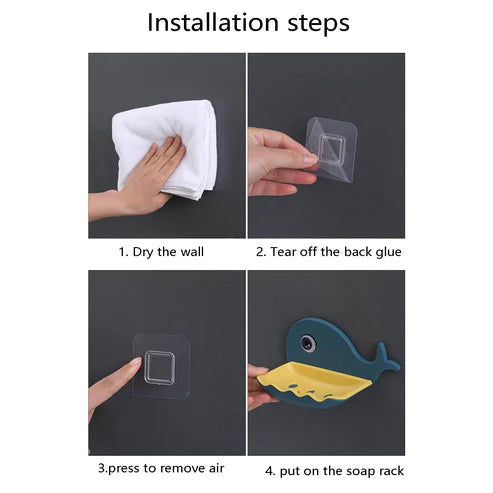 Installation steps

1. Dry the wall

2. Tear off the back glue

3.press to remove air

4. put on the soap rack